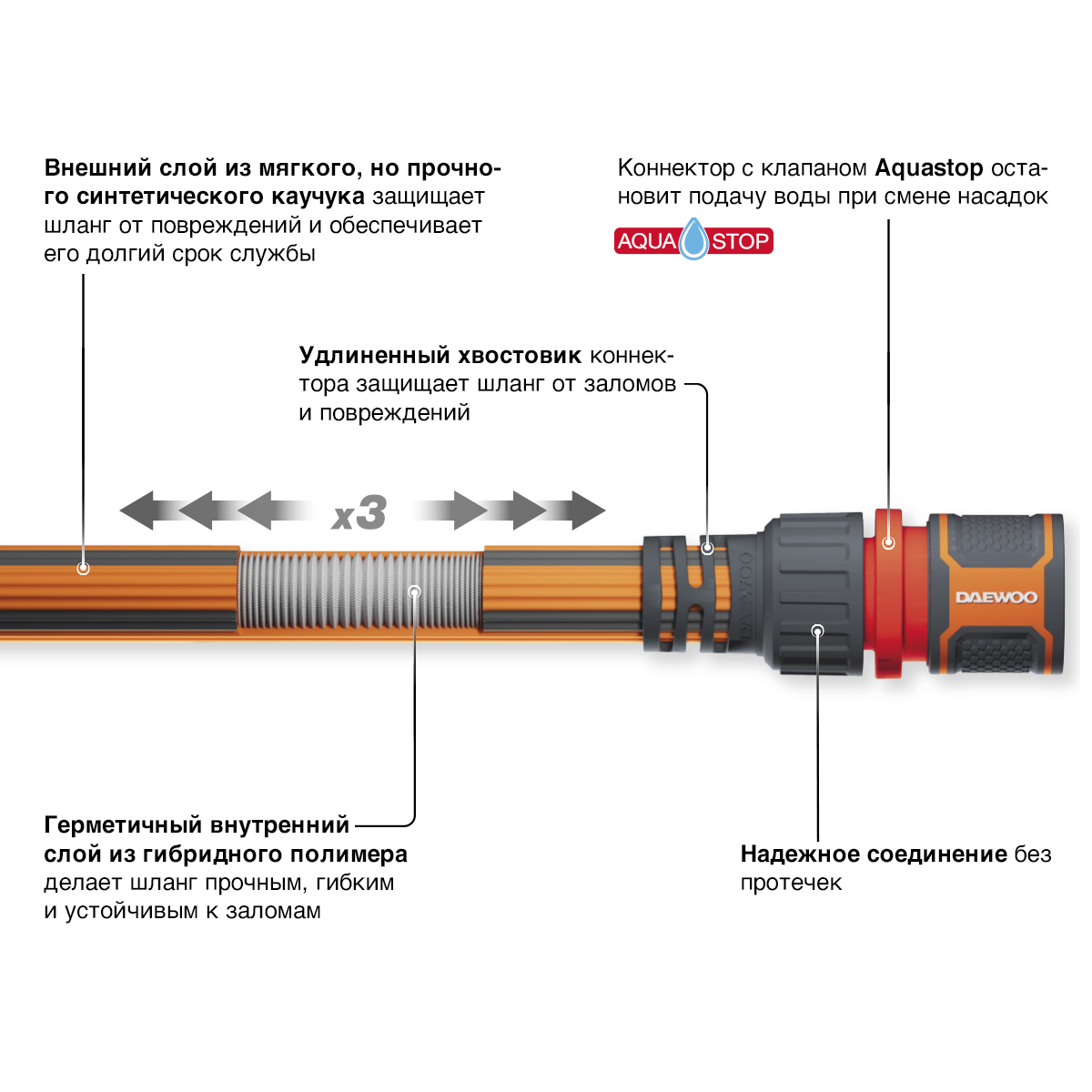 Внешний слой из мягкого, но прочного синтетического каучука защищает шланг от повреждений и обеспечивает его долгий срок службы

Коннектор с клапаном Aquastop остановит подачу воды при смене насадок

AQUA STOP

Удлиненный хвостовик коннектора защищает шланг от заломов и повреждений

x3

DAEWOO

DAEWOO

Герметичный внутренний слой из гибридного полимера делает шланг прочным, гибким и устойчивым к заломам

Надежное соединение без протечек